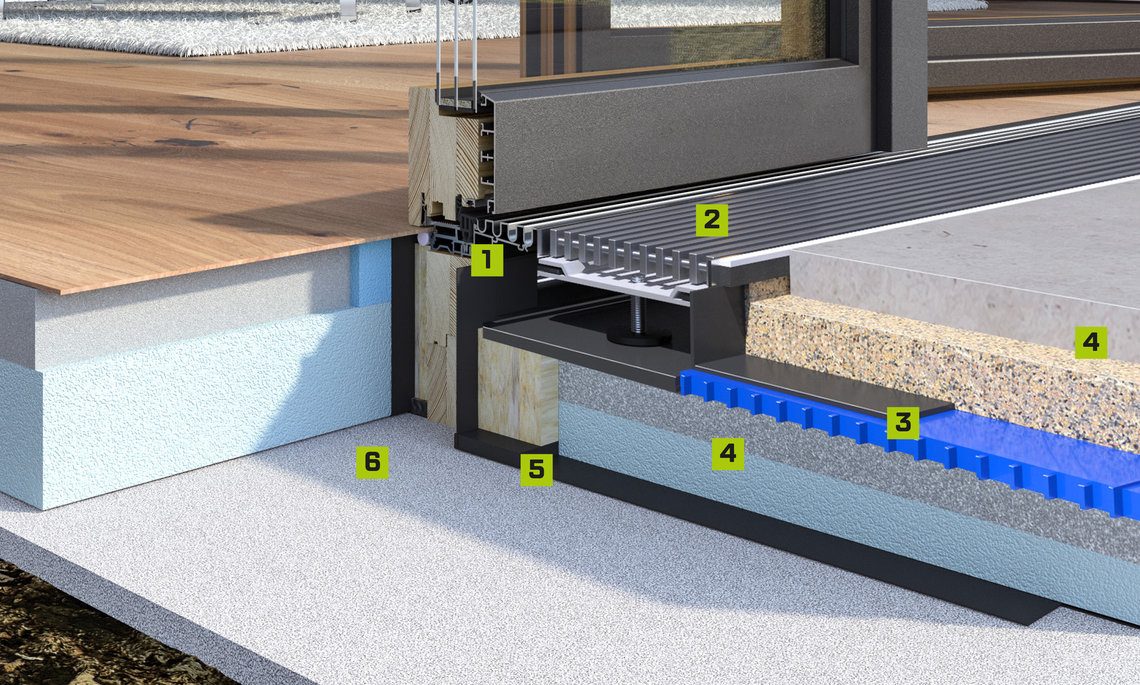 2
1
4
3
4
6
5